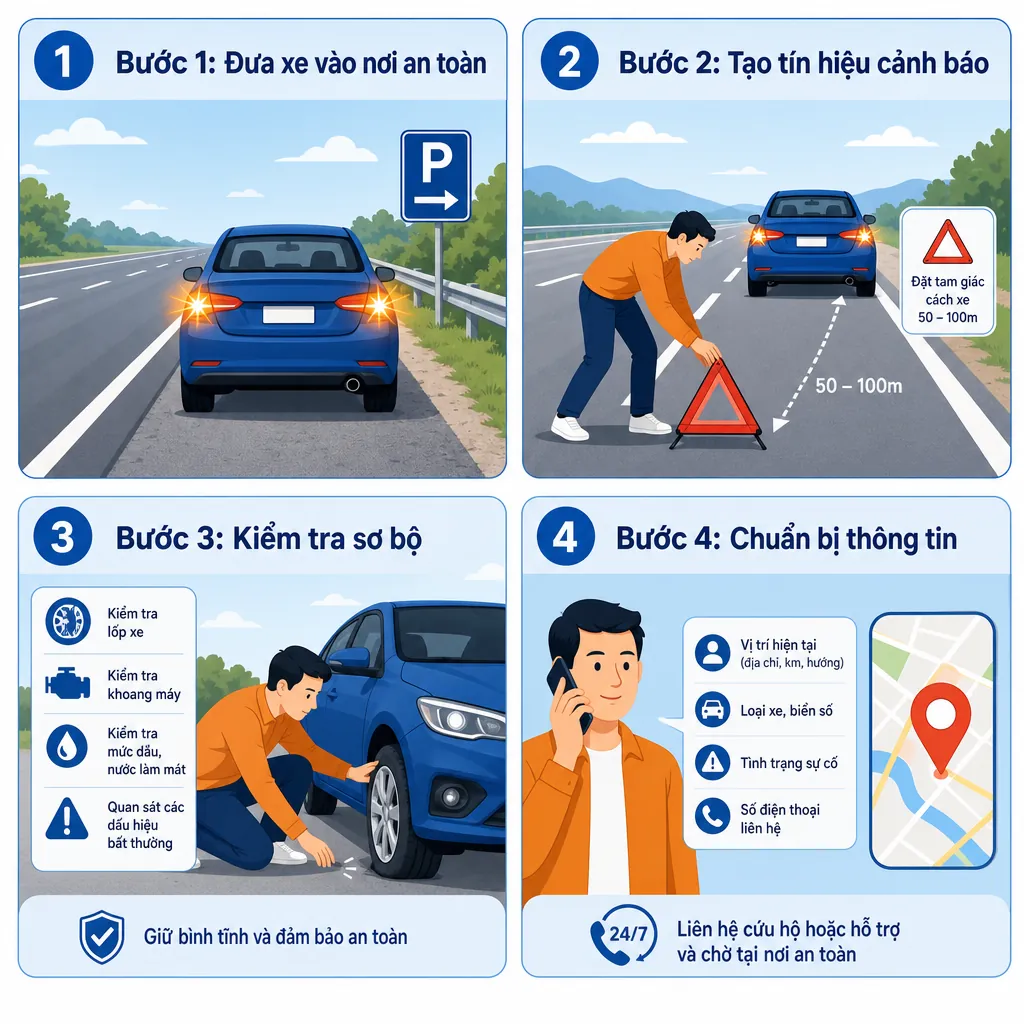 1 Bước 1: Đưa xe vào nơi an toàn

P

2 Bước 2: Tạo tín hiệu cảnh báo

Đặt tam giác cách xe 50 – 100m

50 – 100m

3 Bước 3: Kiểm tra sơ bộ

Kiểm tra lốp xe

Kiểm tra khoang máy

Kiểm tra mức dầu, nước làm mát

Quan sát các dấu hiệu bất thường

Giữ bình tĩnh và đảm bảo an toàn

4 Bước 4: Chuẩn bị thông tin

Vị trí hiện tại (địa chỉ, km, hướng)

Loại xe, biển số

Tình trạng sự cố

Số điện thoại liên hệ

24/7

Liên hệ cứu hộ hoặc hỗ trợ và chờ tại nơi an toàn